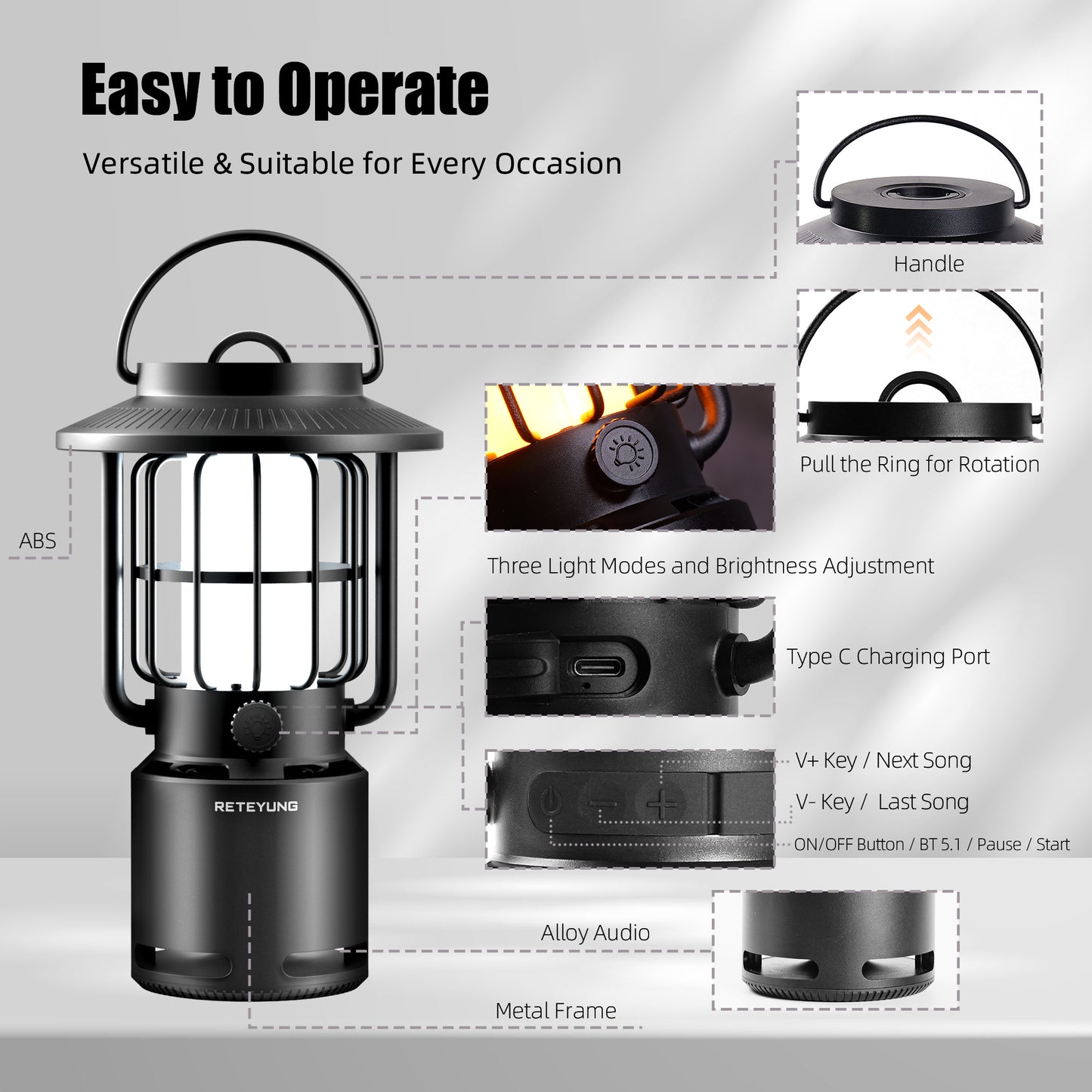 Easy to Operate

Versatile & Suitable for Every Occasion

Handle

Pull the Ring for Rotation

ABS

Three Light Modes and Brightness Adjustment

Type C Charging Port

V+ Key / Next Song

V- Key / Last Song

ON/OFF Button / BT 5.1 / Pause / Start

RETEYUNG

Alloy Audio

Metal Frame